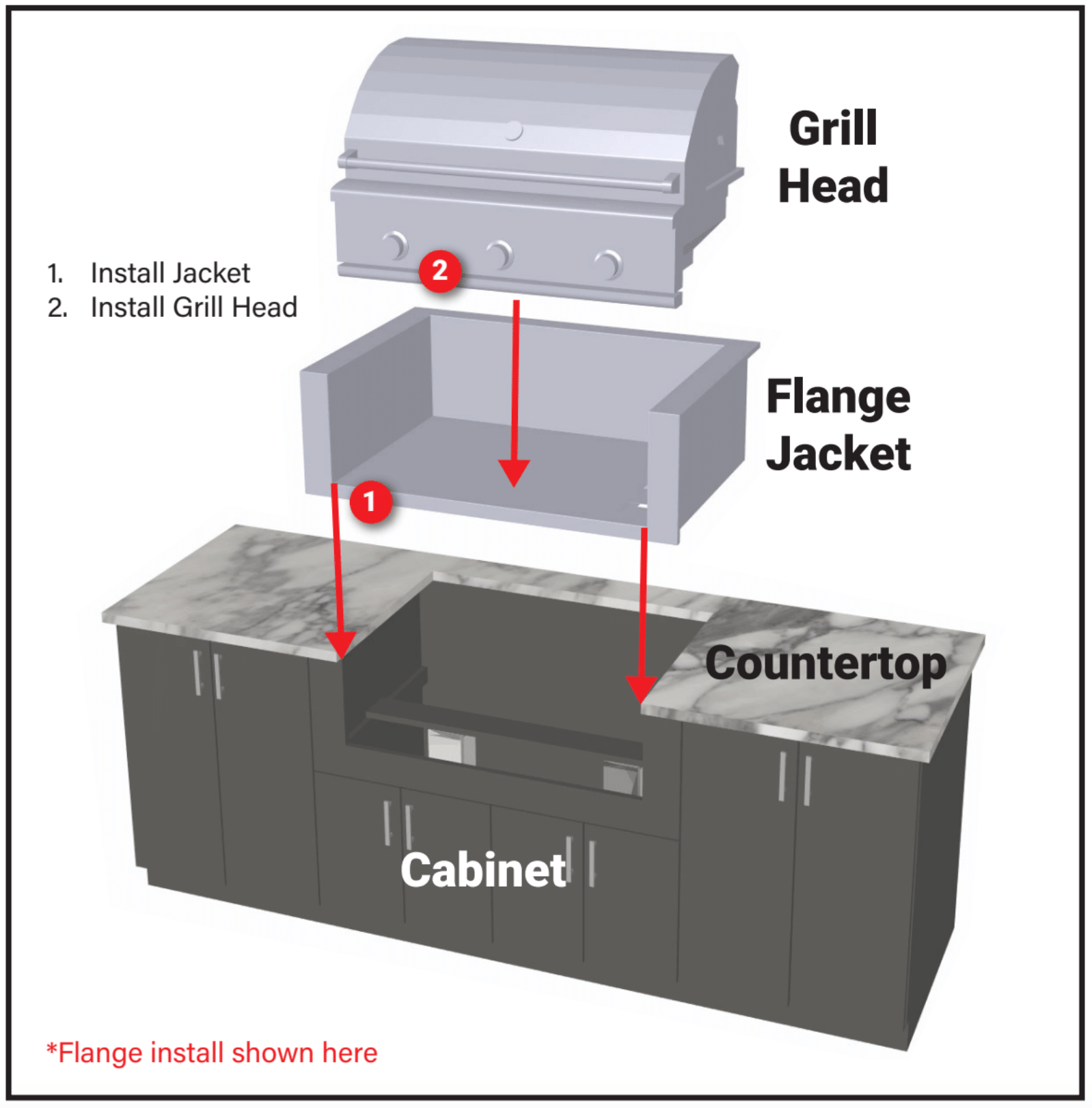 Grill Head

1. Install Jacket
2. Install Grill Head

2

Flange Jacket

1

Countertop

Cabinet

*Flange install shown here