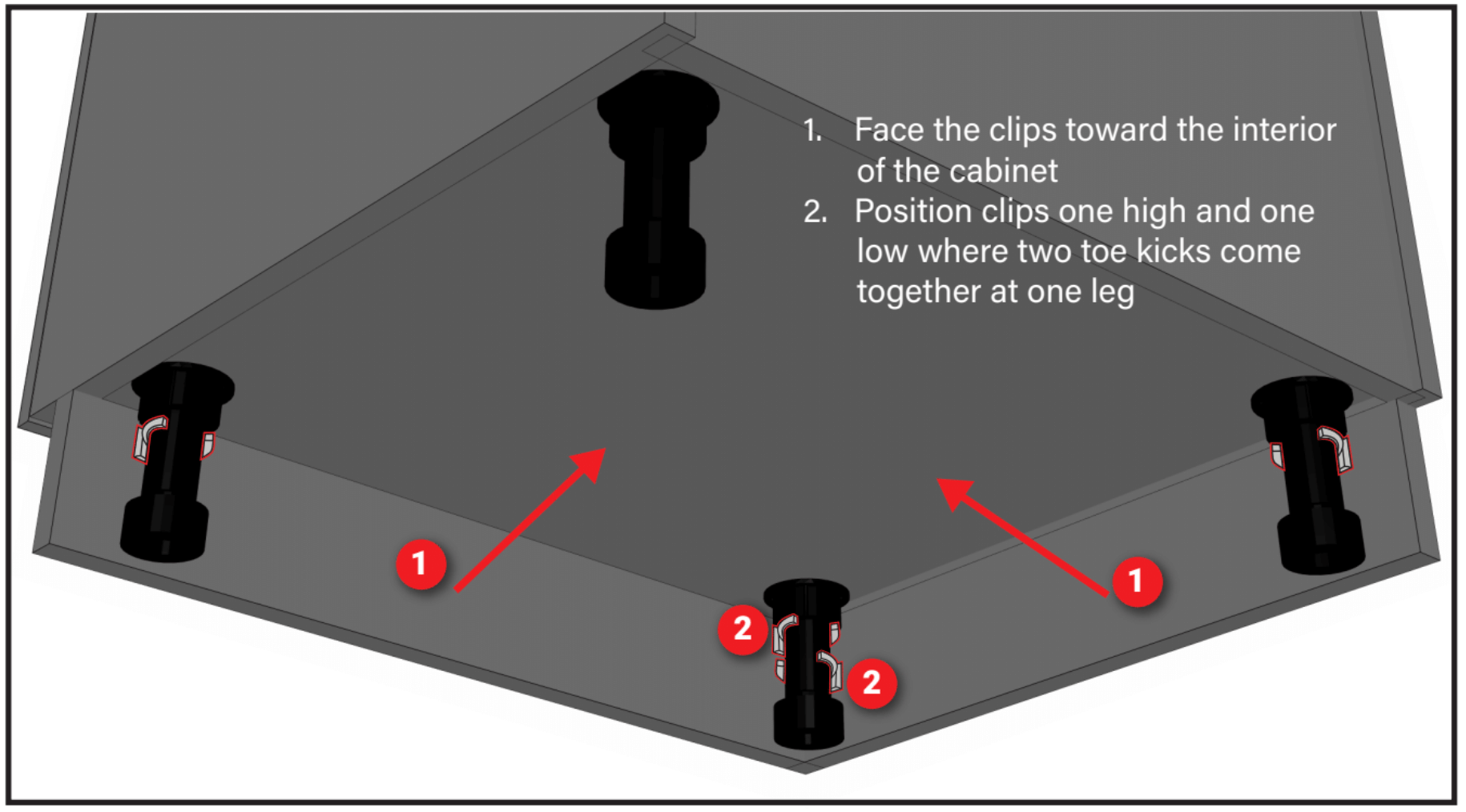 1. Face the clips toward the interior of the cabinet
2. Position clips one high and one low where two toe kicks come together at one leg

1

1

2

2