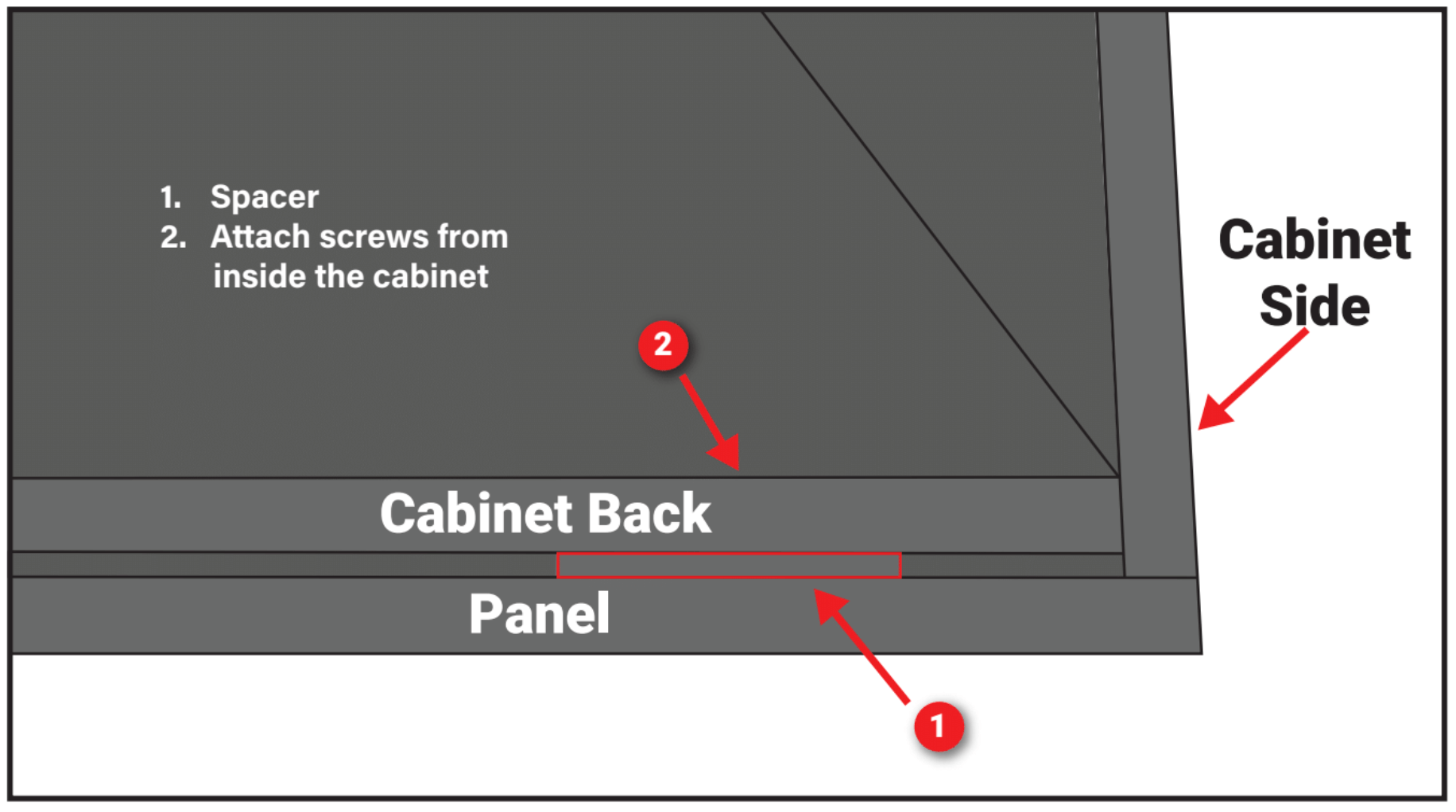 1. Spacer
2. Attach screws from inside the cabinet

Cabinet Side

2

Cabinet Back

Panel

1