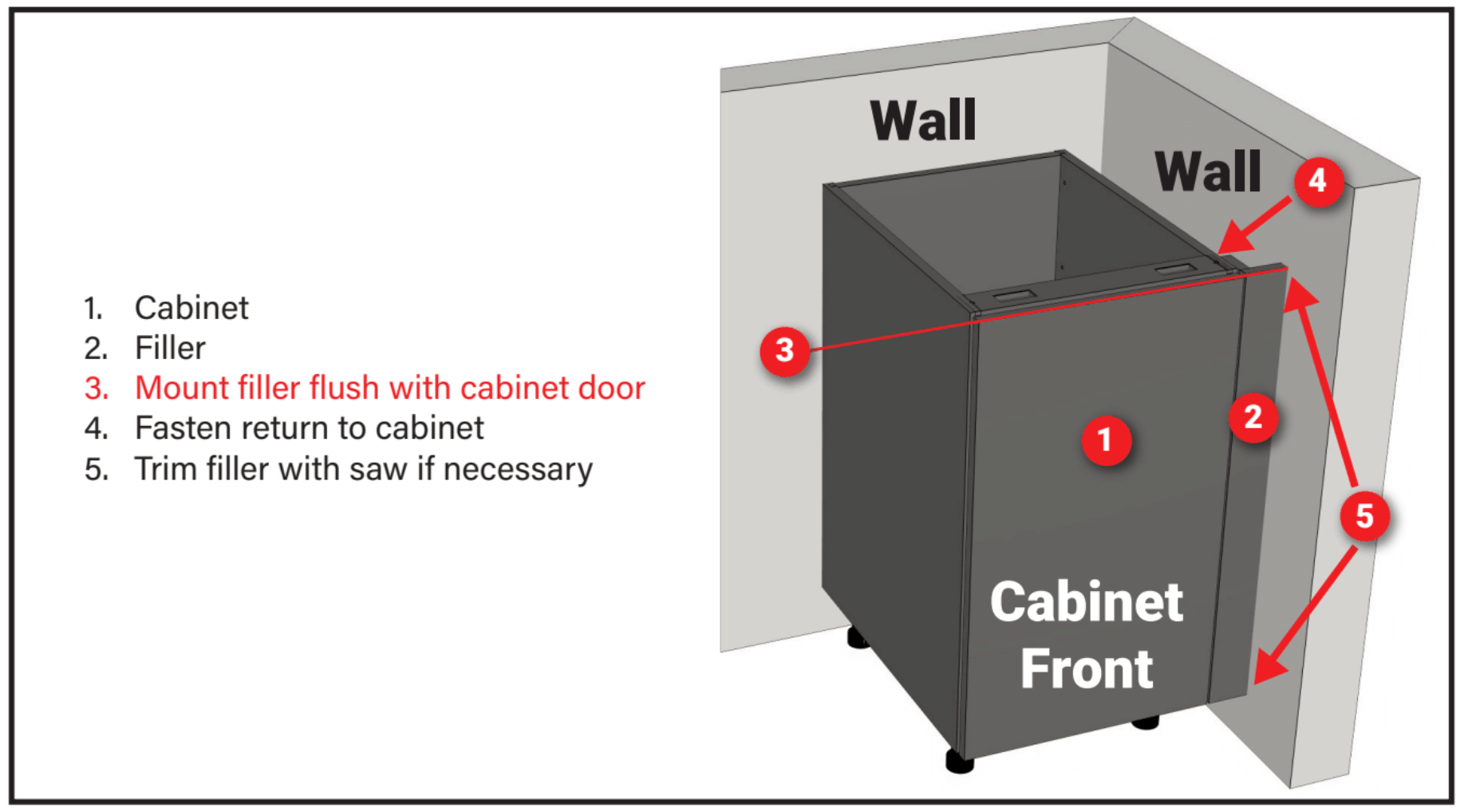 1. Cabinet
2. Filler
3. Mount filler flush with cabinet door
4. Fasten return to cabinet
5. Trim filler with saw if necessary

Wall

Wall

4

3

2

1

5

Cabinet Front