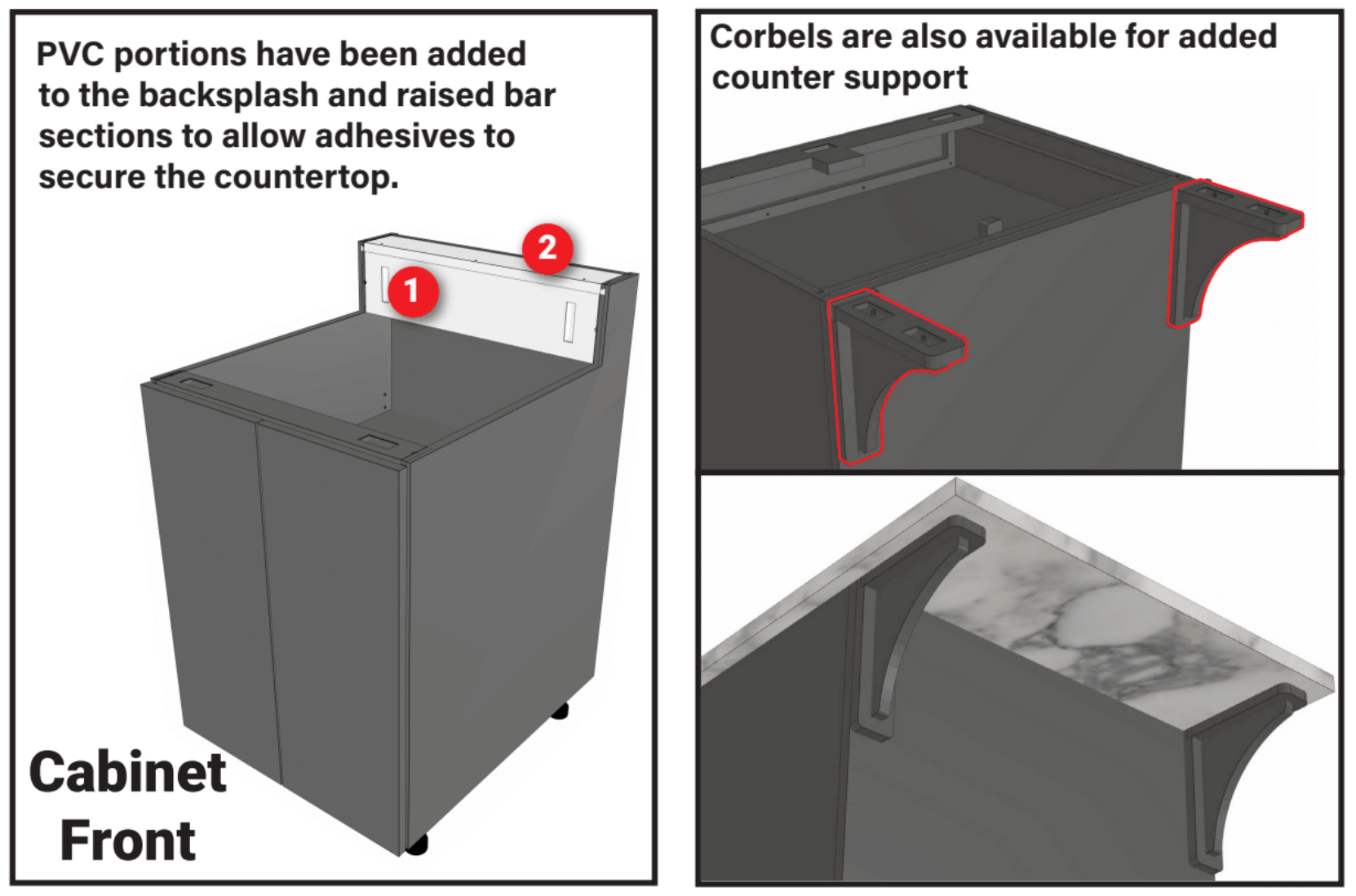 PVC portions have been added to the backsplash and raised bar sections to allow adhesives to secure the countertop.

2

1

Cabinet Front

Corbels are also available for added counter support